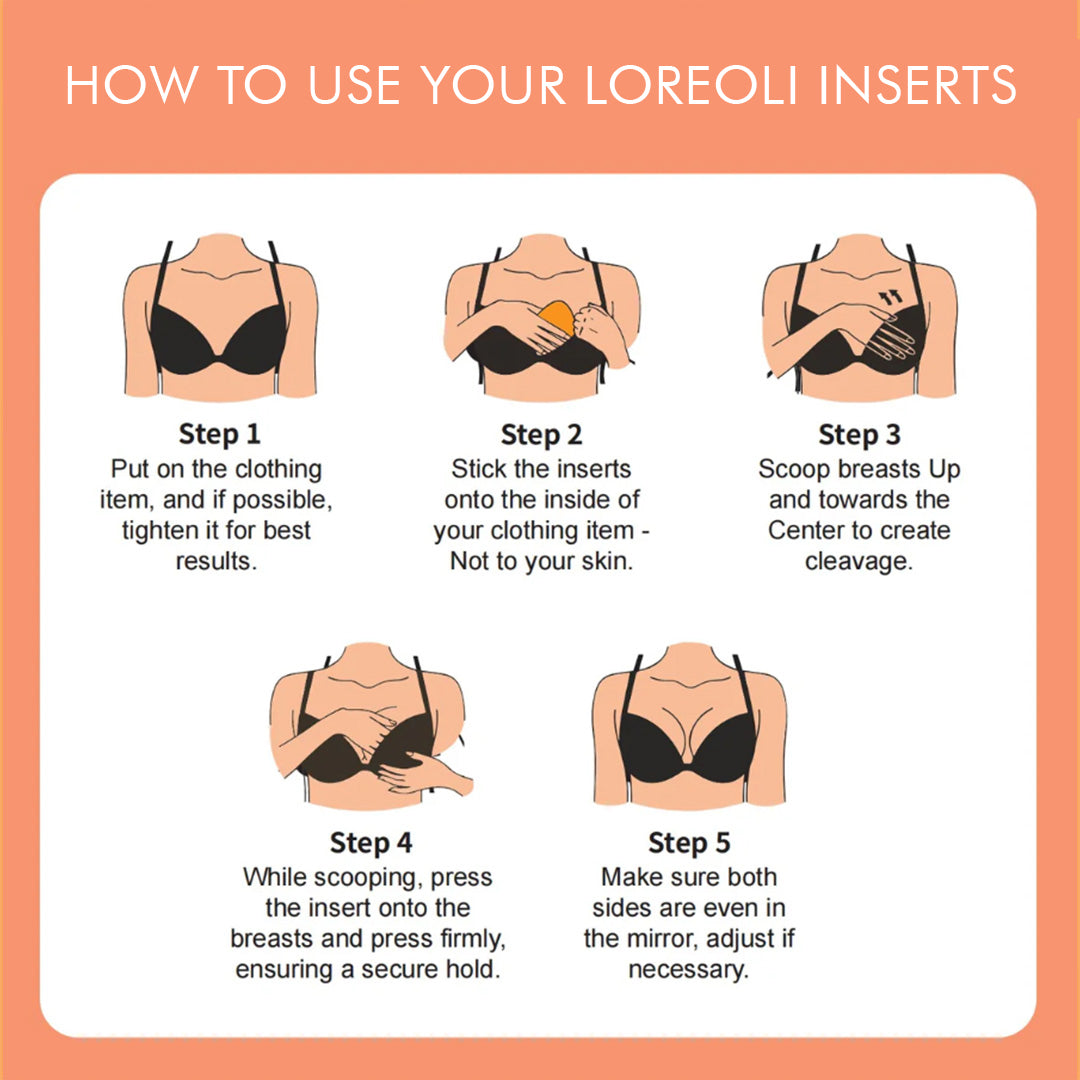 HOW TO USE YOUR LOREOLI INSERTS

Step 1
Put on the clothing item, and if possible, tighten it for best results.

Step 2
Stick the inserts onto the inside of your clothing item - Not to your skin.

Step 3
Scoop breasts Up and towards the Center to create cleavage.

Step 4
While scooping, press the insert onto the breasts and press firmly, ensuring a secure hold.

Step 5
Make sure both sides are even in the mirror, adjust if necessary.