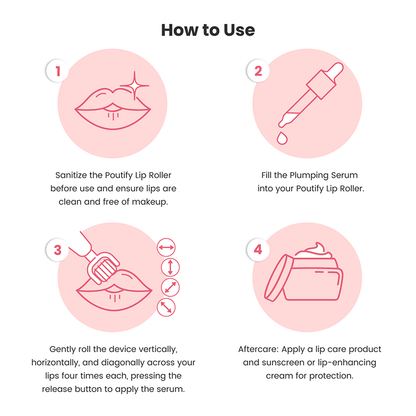 How to Use

1

Sanitize the Poutify Lip Roller before use and ensure lips are clean and free of makeup.

2

Fill the Plumping Serum into your Poutify Lip Roller.

3

Gently roll the device vertically, horizontally, and diagonally across your lips four times each, pressing the release button to apply the serum.

4

Aftercare: Apply a lip care product and sunscreen or lip-enhancing cream for protection.