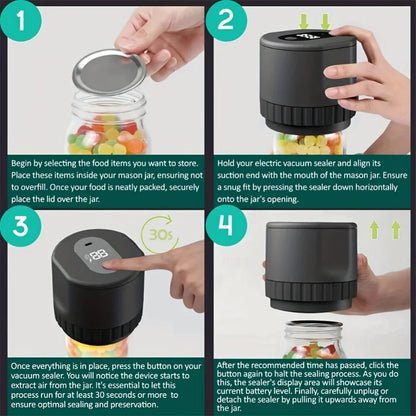 1

Begin by selecting the food items you want to store. Place these items inside your mason jar, ensuring not to overfill. Once your food is neatly packed, securely place the lid over the jar.

2

Hold your electric vacuum sealer and align its suction end with the mouth of the mason jar. Ensure a snug fit by pressing the sealer down horizontally onto the jar's opening.

3

30s

88

Once everything is in place, press the button on your vacuum sealer. You will notice the device starts to extract air from the jar. It's essential to let this process run for at least 30 seconds or more to ensure optimal sealing and preservation.

4

After the recommended time has passed, click the button again to halt the sealing process. As you do this, the sealer's display area will showcase its current battery level. Finally, carefully unplug or detach the sealer by pulling it upwards away from the jar.